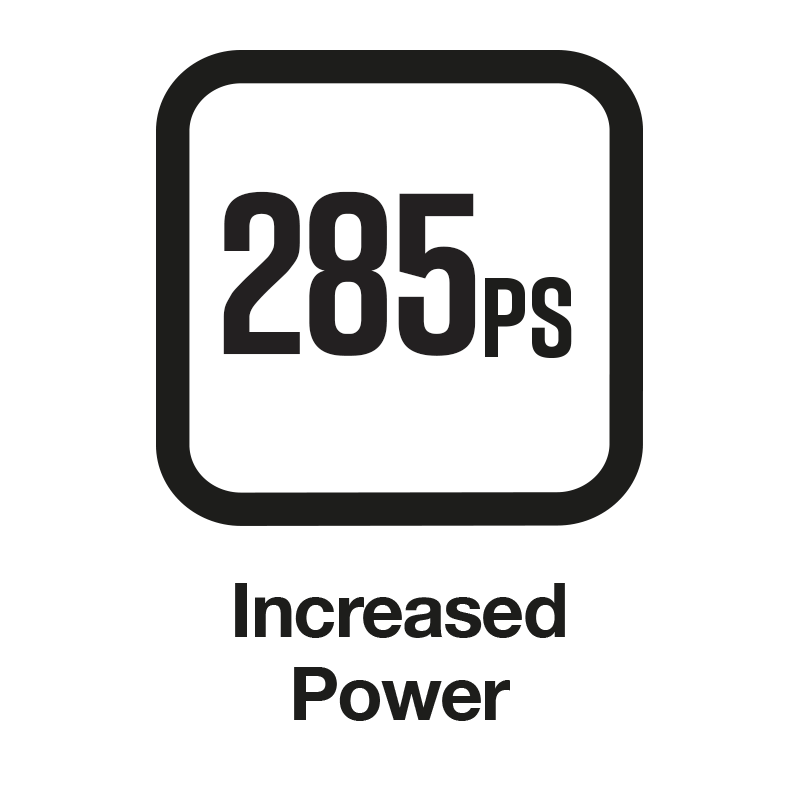 285PS

Increased Power