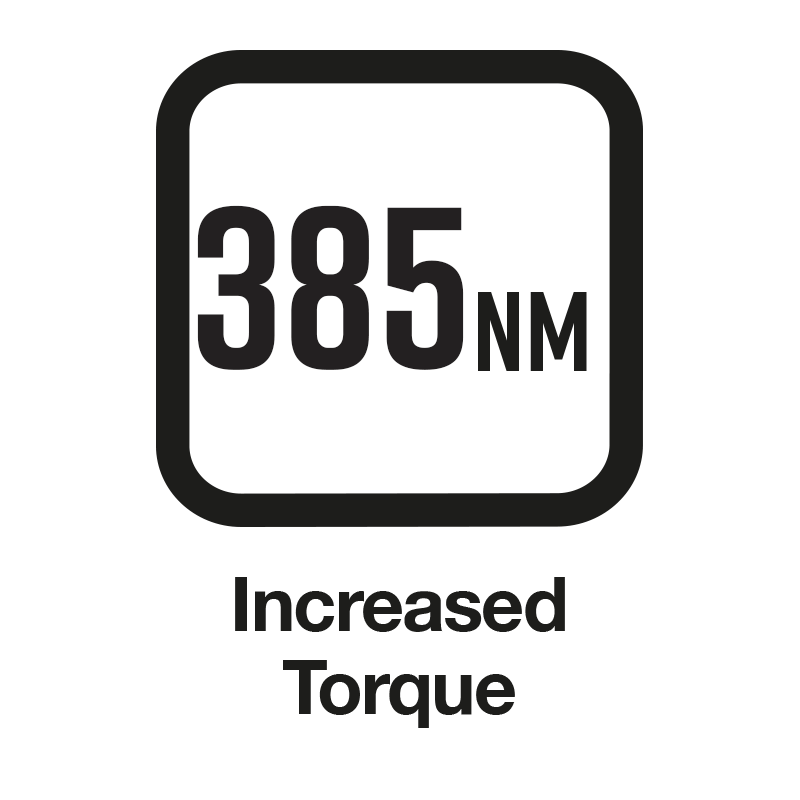 385NM

Increased
Torque