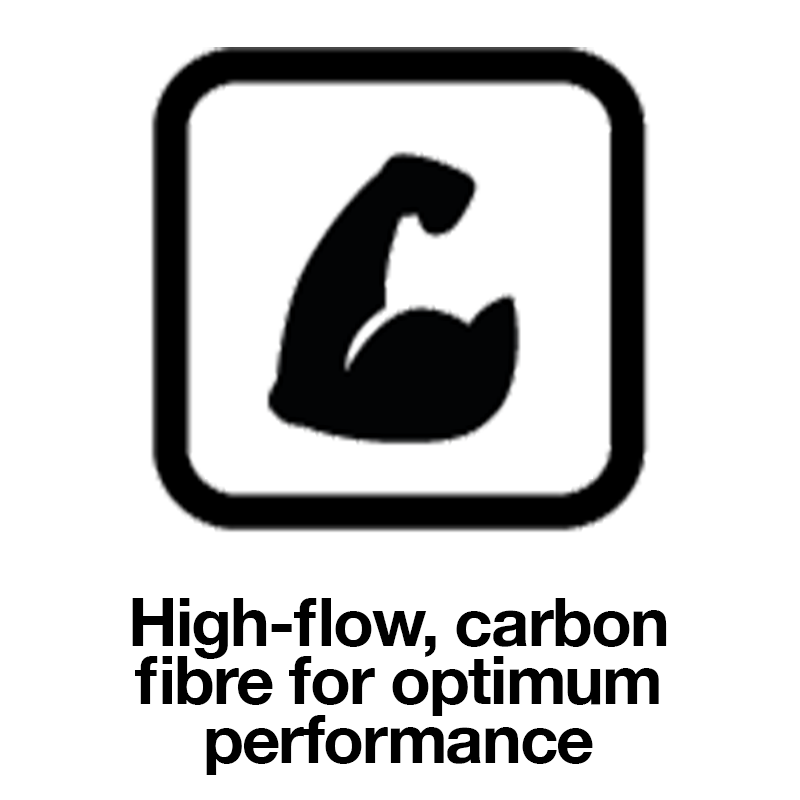 High-flow, carbon fibre for optimum performance