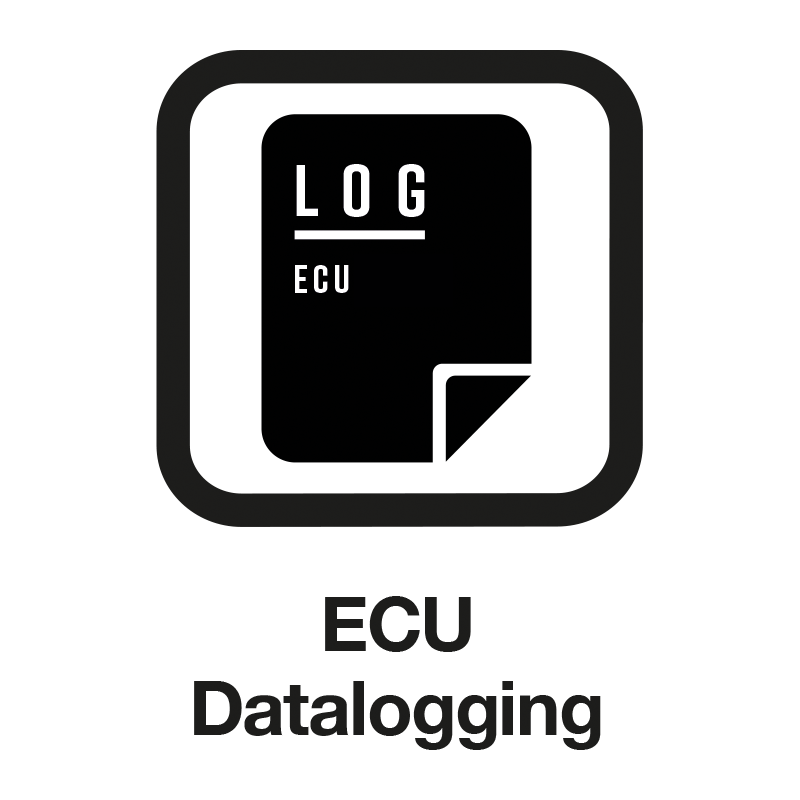 LOG
ECU

ECU
Datalogging