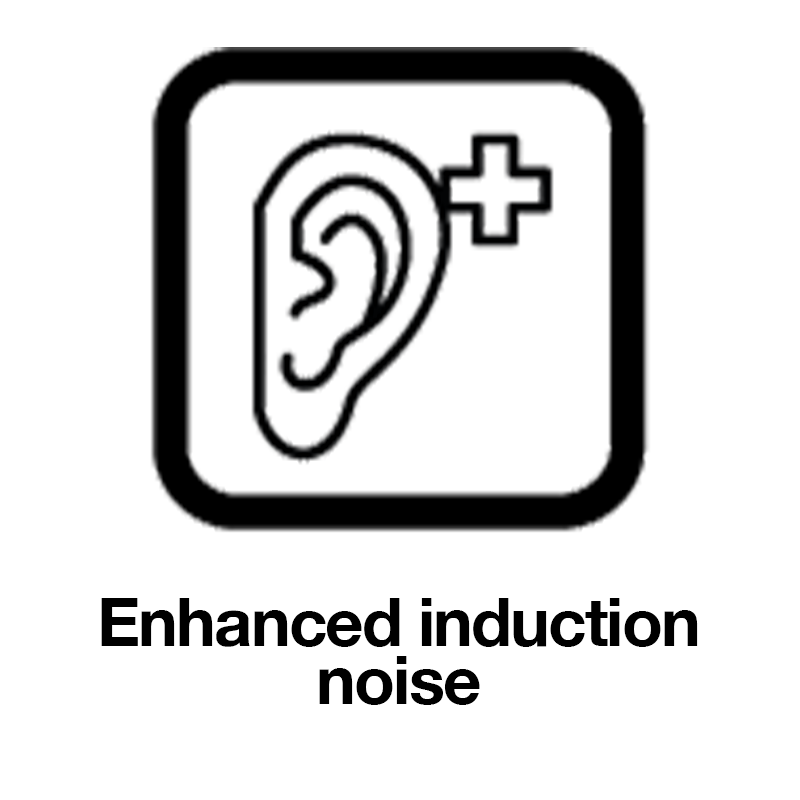 Enhanced induction noise