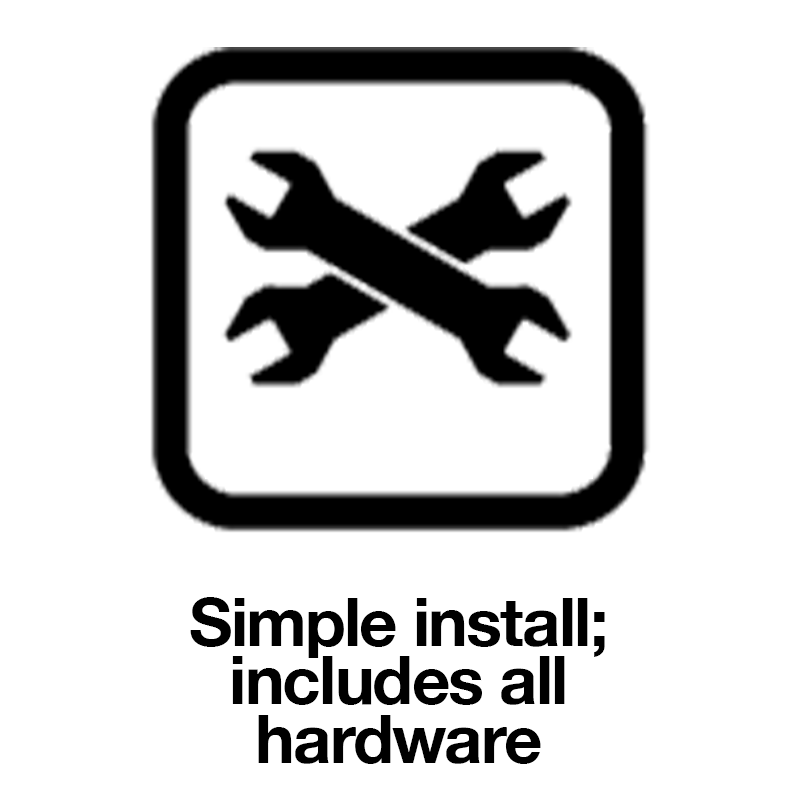 Simple install; includes all hardware