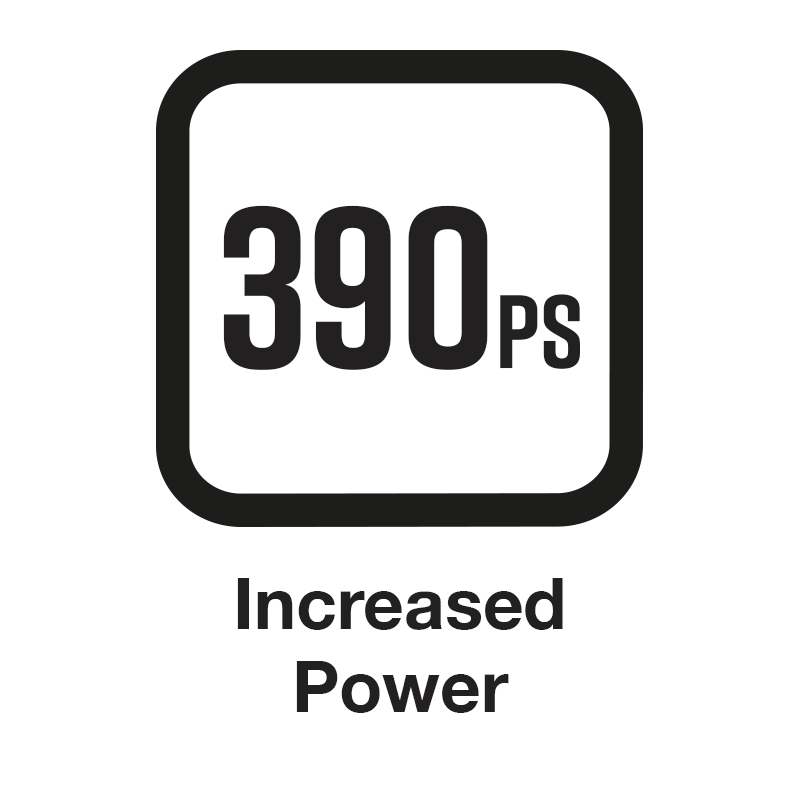 390PS

Increased Power