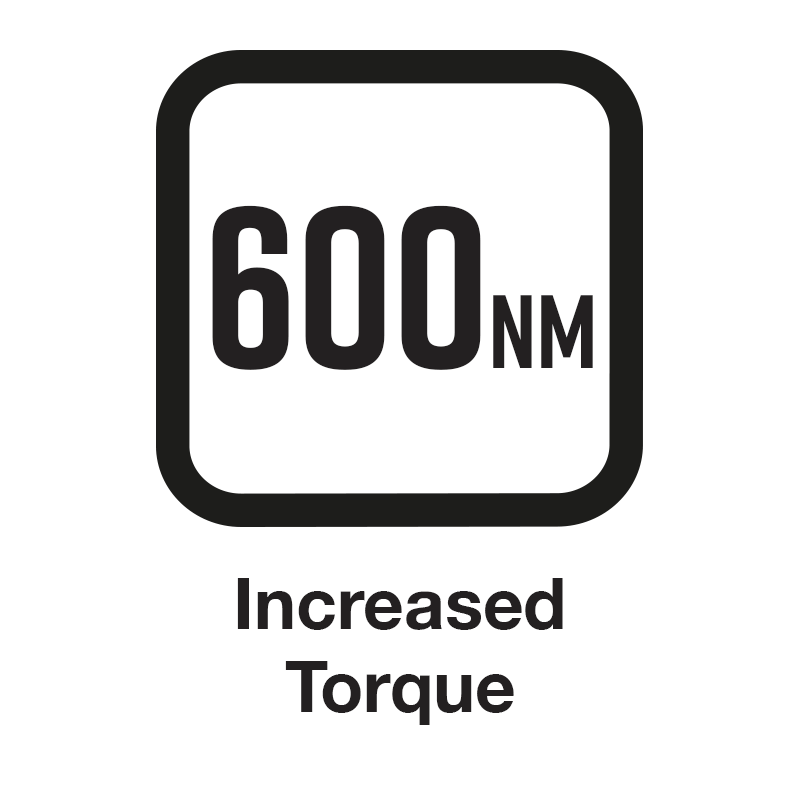 600NM

Increased
Torque