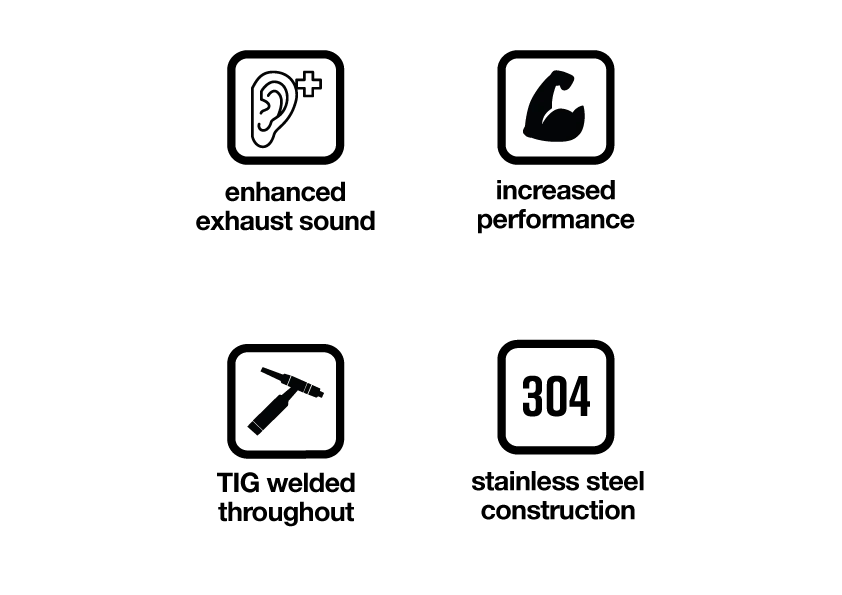 enhanced exhaust sound

increased performance

TIG welded throughout

304

stainless steel construction