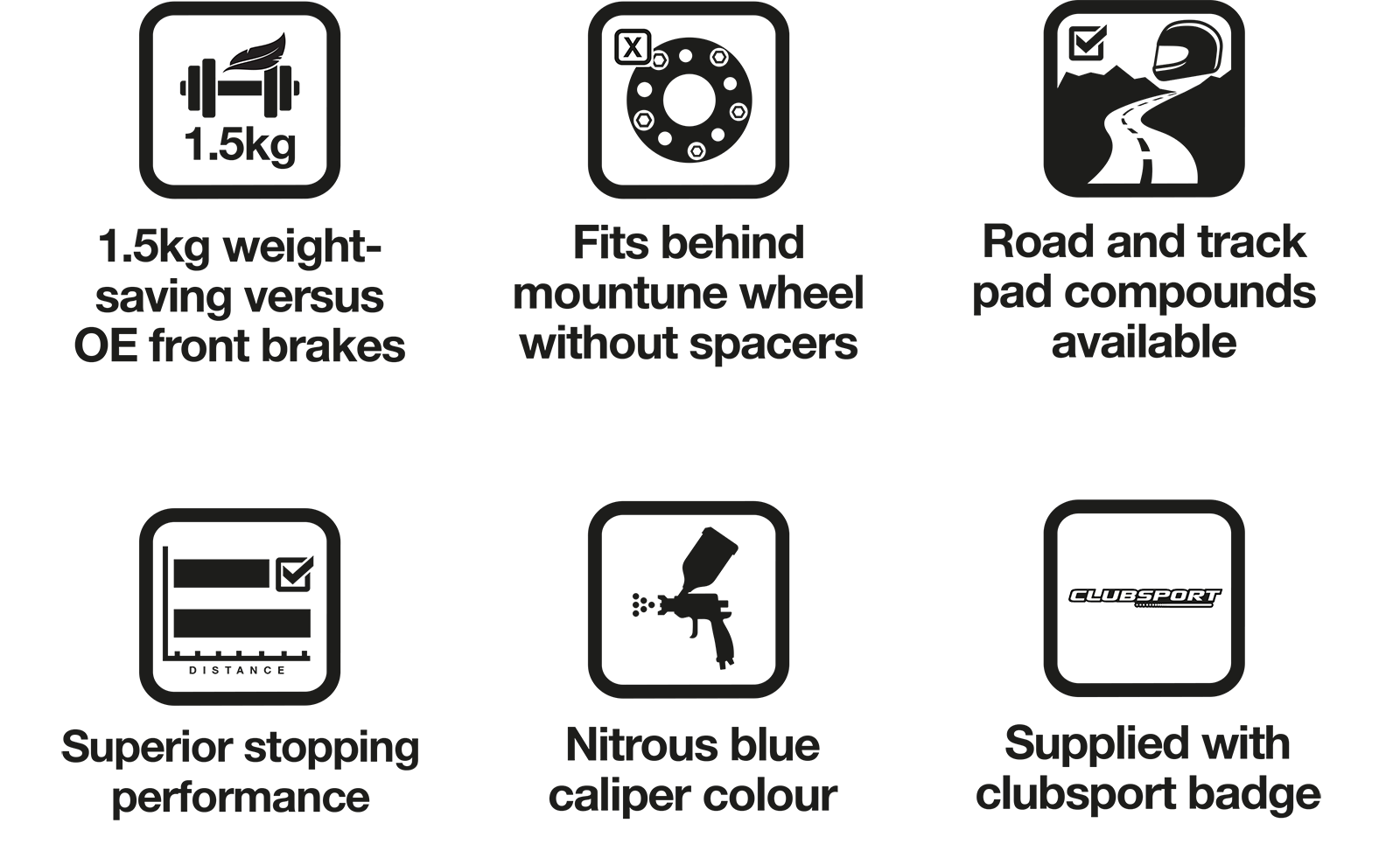 1.5kg

1.5kg weight-saving versus OE front brakes

X

Fits behind mountune wheel without spacers

Road and track pad compounds available

DISTANCE

Superior stopping performance

Nitrous blue caliper colour

CLUBSPORT

Supplied with clubsport badge