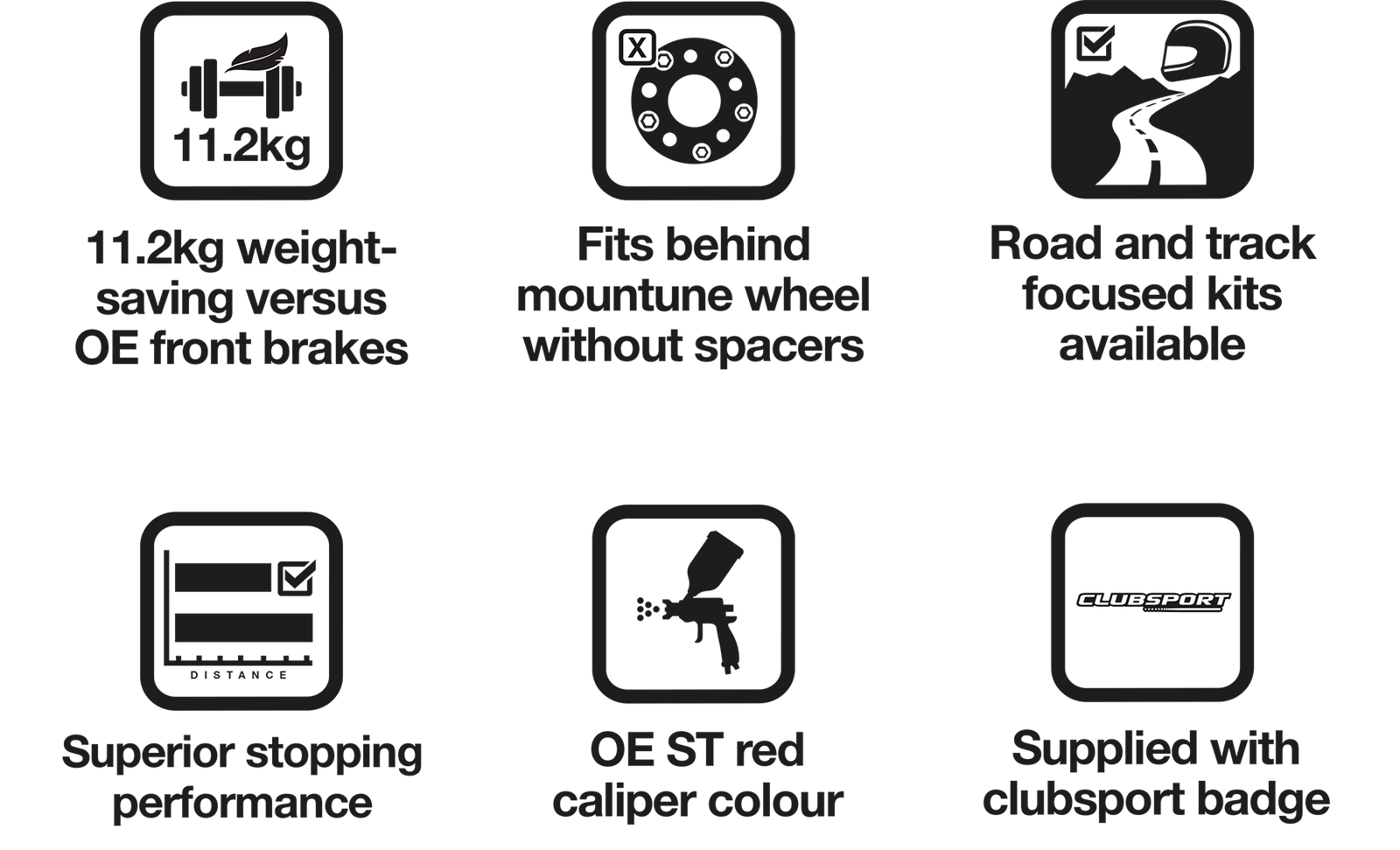 11.2kg

11.2kg weight-saving versus OE front brakes

X

Fits behind mountune wheel without spacers

Road and track focused kits available

DISTANCE

Superior stopping performance

OE ST red caliper colour

CLUBSPORT

Supplied with clubsport badge