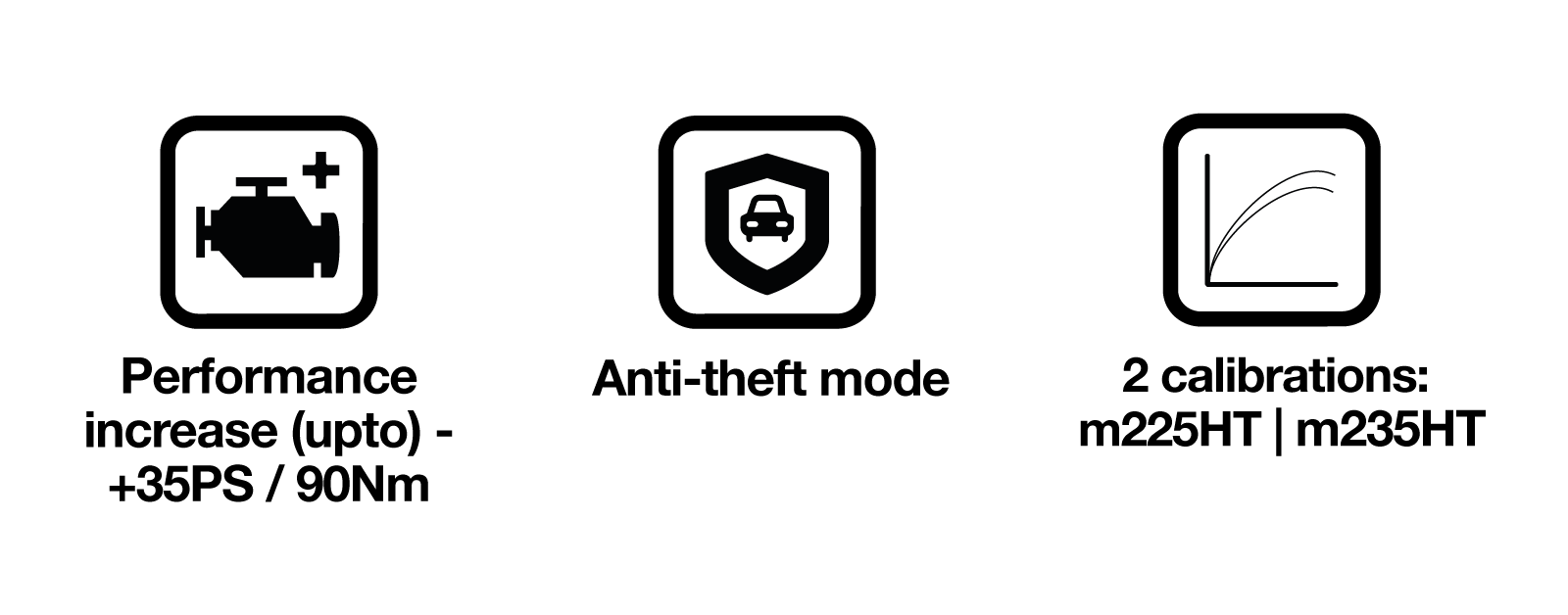 Performance increase (upto) - +35PS / 90Nm

Anti-theft mode

2 calibrations: m225HT | m235HT