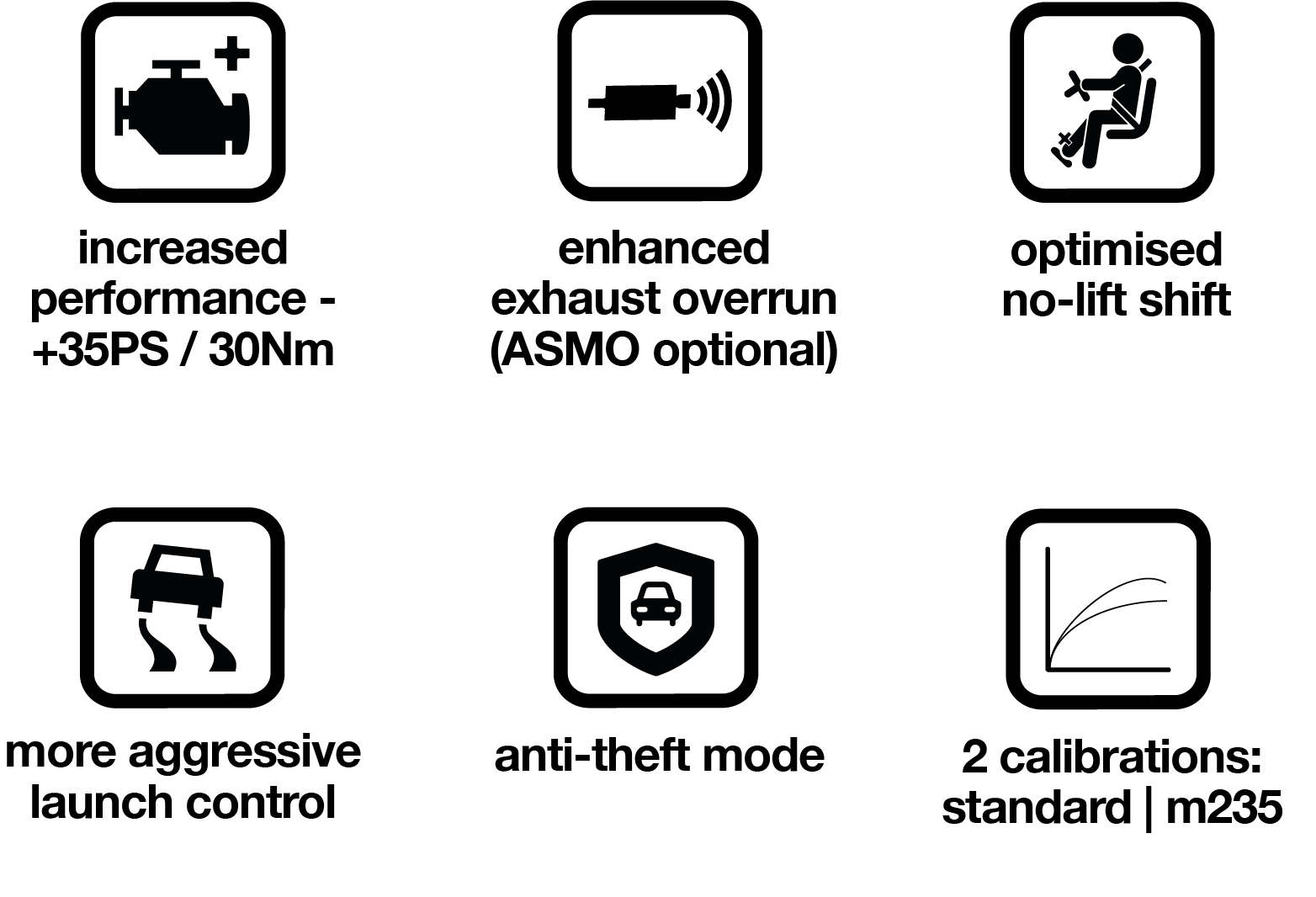 increased performance - +35PS / 30Nm

enhanced exhaust overrun (ASMO optional)

optimised no-lift shift

more aggressive launch control

anti-theft mode

2 calibrations: standard | m235