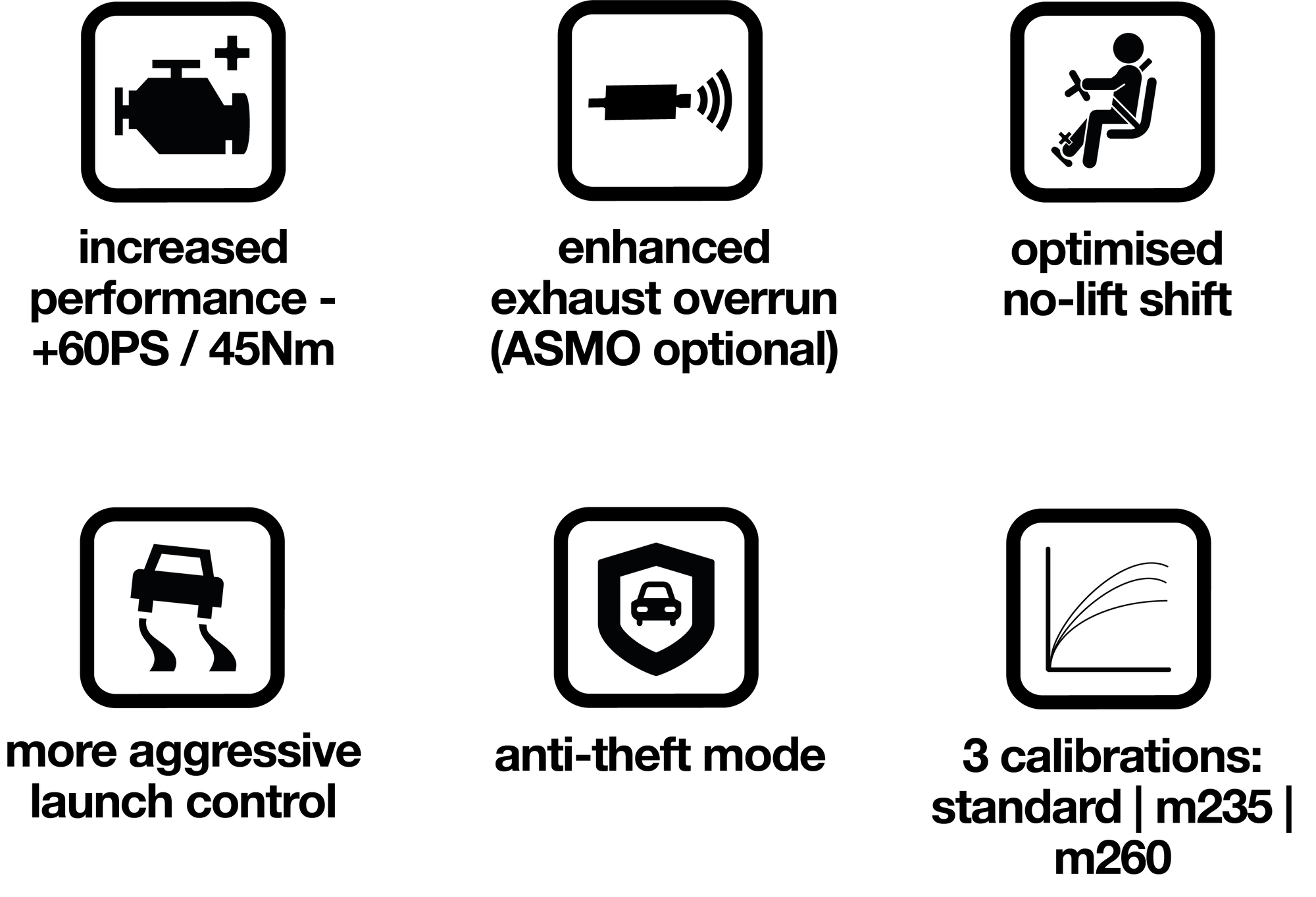 increased performance - +60PS / 45Nm

enhanced exhaust overrun (ASMO optional)

optimised no-lift shift

more aggressive launch control

anti-theft mode

3 calibrations: standard | m235 | m260