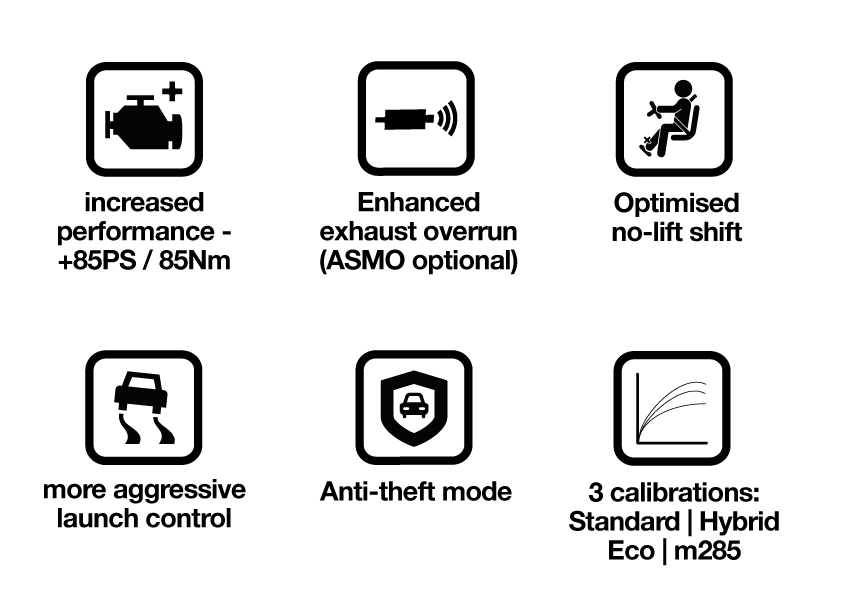 increased performance - +85PS / 85Nm

Enhanced exhaust overrun (ASMO optional)

Optimised no-lift shift

more aggressive launch control

Anti-theft mode

3 calibrations: Standard | Hybrid Eco | m285