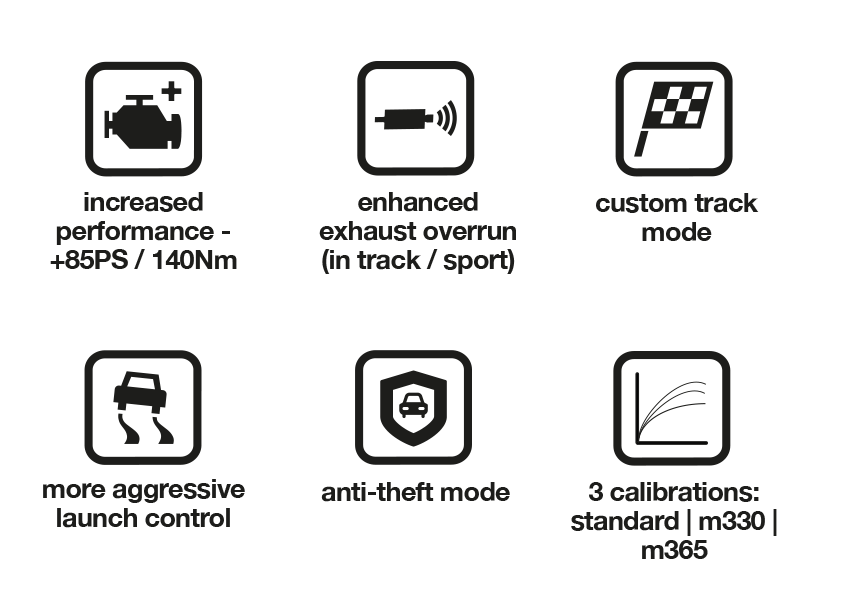 increased performance - +85PS / 140Nm

enhanced exhaust overrun (in track / sport)

custom track mode

more aggressive launch control

anti-theft mode

3 calibrations: standard | m330 | m365